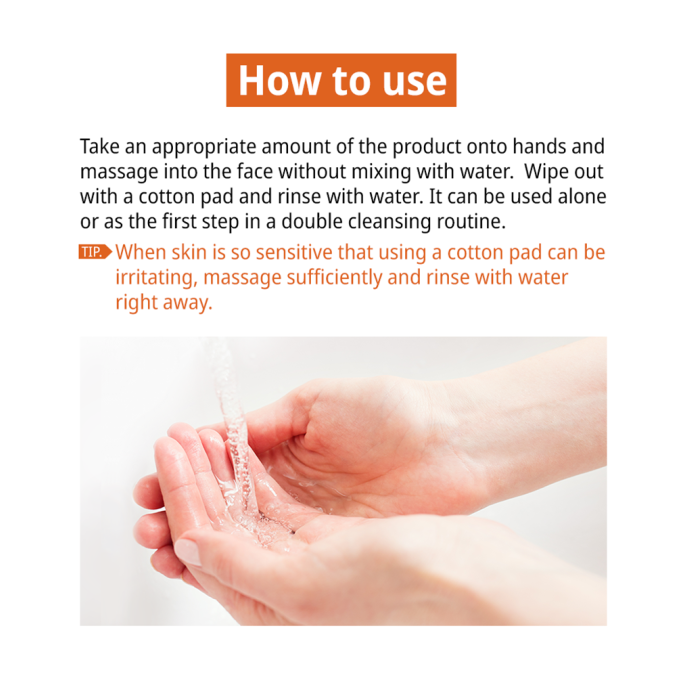 How to use

Take an appropriate amount of the product onto hands and massage into the face without mixing with water.  Wipe out with a cotton pad and rinse with water. It can be used alone or as the first step in a double cleansing routine.

TIP. When skin is so sensitive that using a cotton pad can be irritating, massage sufficiently and rinse with water right away.